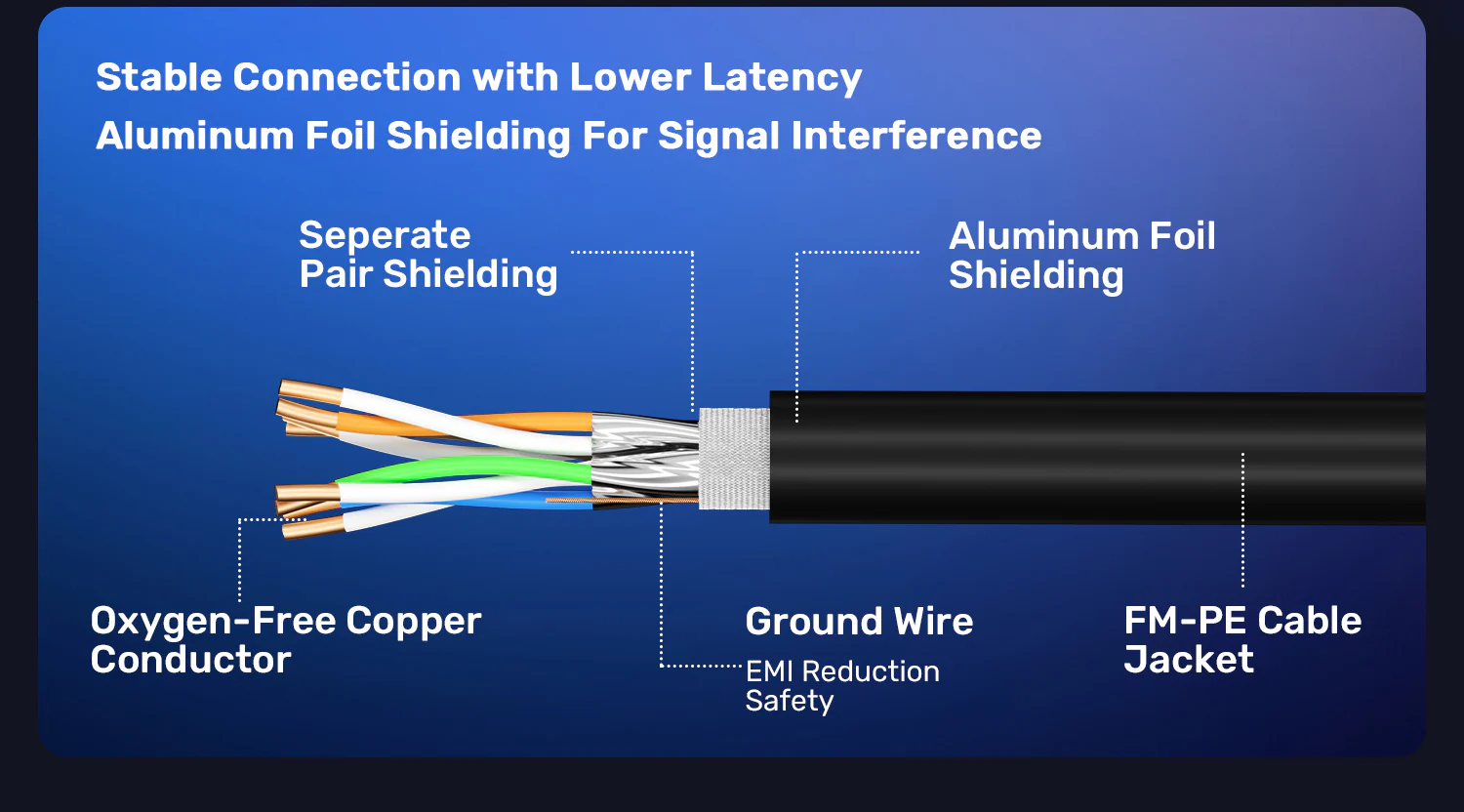 Stable Connection with Lower Latency
Aluminum Foil Shielding For Signal Interference

Seperate Pair Shielding

Aluminum Foil Shielding

Oxygen-Free Copper Conductor

Ground Wire
EMI Reduction
Safety

FM-PE Cable Jacket