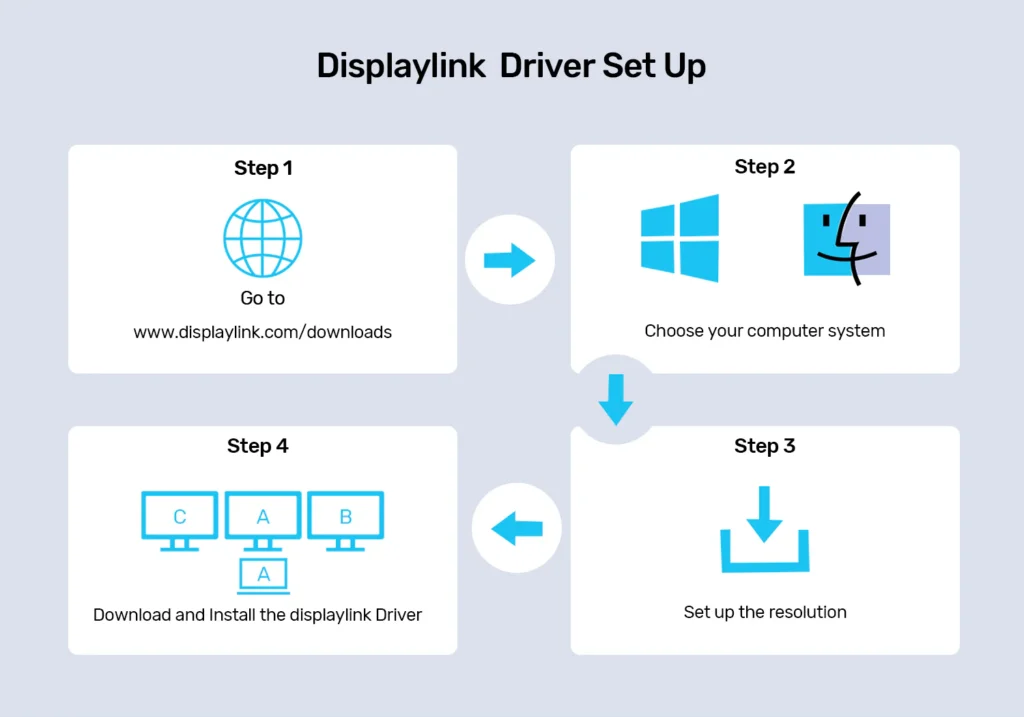 Displaylink Driver Set Up

Step 1

Go to

www.displaylink.com/downloads

Step 2

Choose your computer system

Step 3

Set up the resolution

Step 4

C A B

A

Download and Install the displaylink Driver