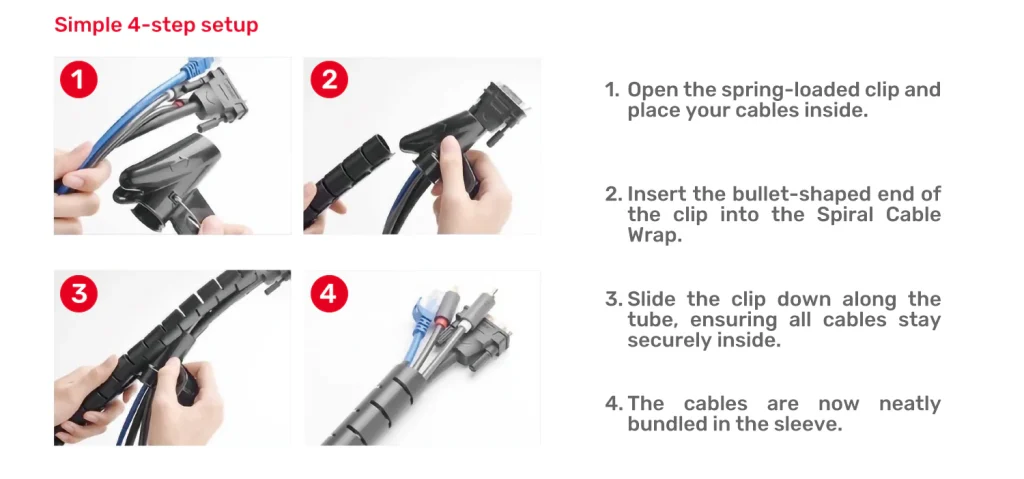 Simple 4-step setup

1

2

3

4

1. Open the spring-loaded clip and place your cables inside.

2. Insert the bullet-shaped end of the clip into the Spiral Cable Wrap.

3. Slide the clip down along the tube, ensuring all cables stay securely inside.

4. The cables are now neatly bundled in the sleeve.